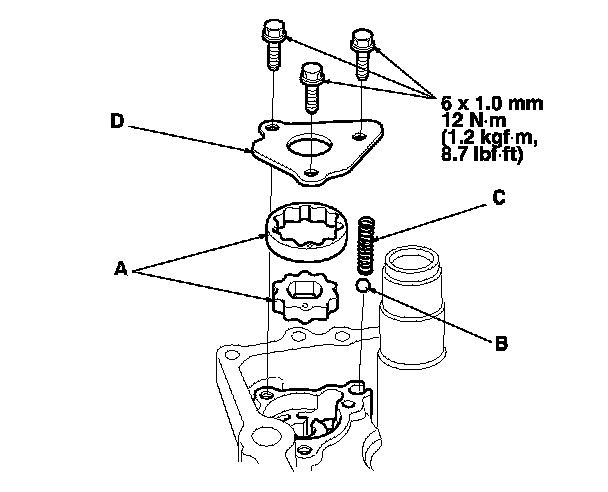 6 x 1.0 mm
12 N·m
(1.2 kgf·m,
8.7 lbf·ft)

D

C

A

B