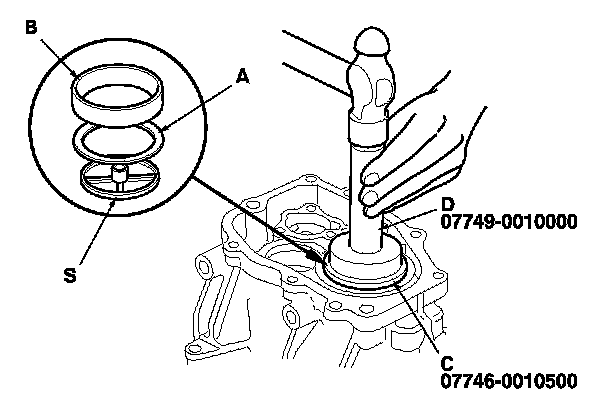 B

A

S

D
07749-0010000

C
07746-0010500