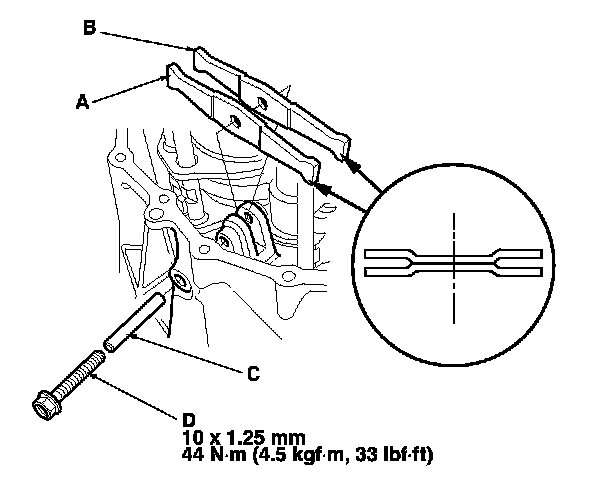 B
A
C
D
10 x 1.25 mm
44 N·m (4.5 kgf·m, 33 lbf·ft)