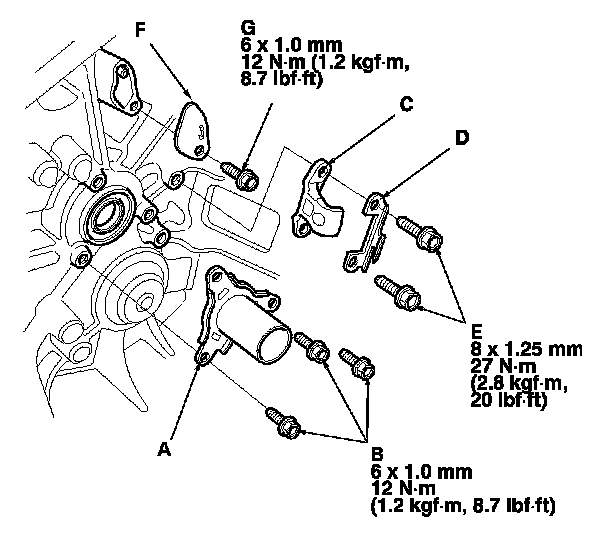 F

G
6 x 1.0 mm
12 N·m (1.2 kgf·m, 8.7 lbf·ft)

C

D

E
8 x 1.25 mm
27 N·m
(2.8 kgf·m, 20 lbf·ft)

A

B
6 x 1.0 mm
12 N·m
(1.2 kgf·m, 8.7 lbf·ft)