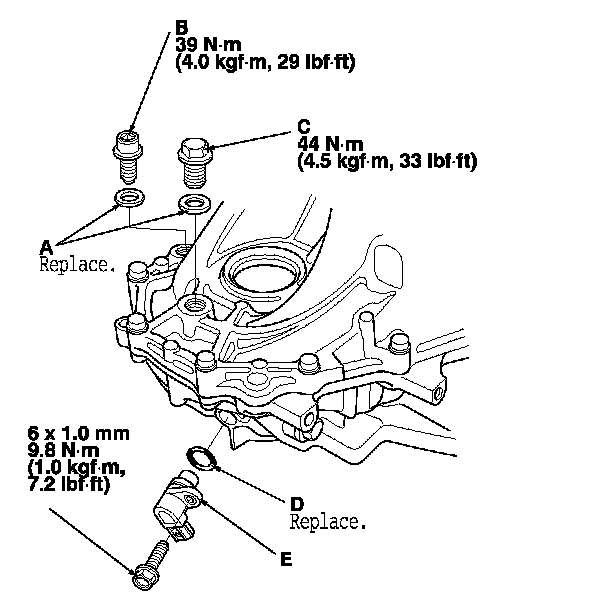 B
39 N·m
(4.0 kgf·m, 29 lbf·ft)

C
44 N·m
(4.5 kgf·m, 33 lbf·ft)

A
Replace.

6 x 1.0 mm
9.8 N·m
(1.0 kgf·m,
7.2 lbf·ft)

D
Replace.

E