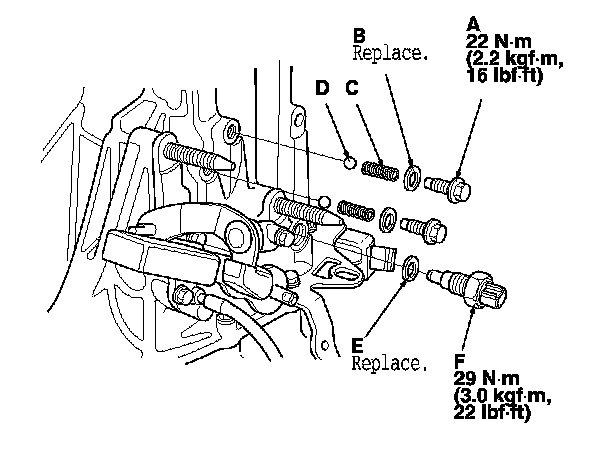 B
Replace.

A
22 N·m
(2.2 kgf·m,
16 lbf·ft)

D

C

E
Replace.

F
29 N·m
(3.0 kgf·m,
22 lbf·ft)