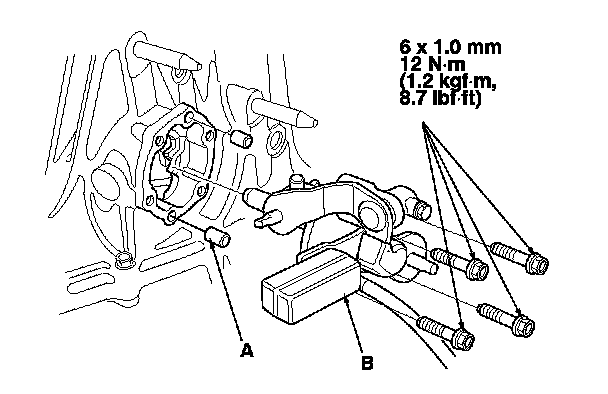 6 x 1.0 mm
12 N·m
(1.2 kgf·m,
8.7 lbf·ft)

A

B