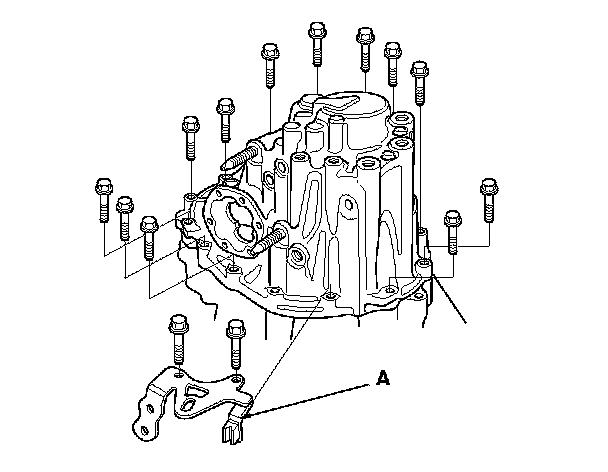 A