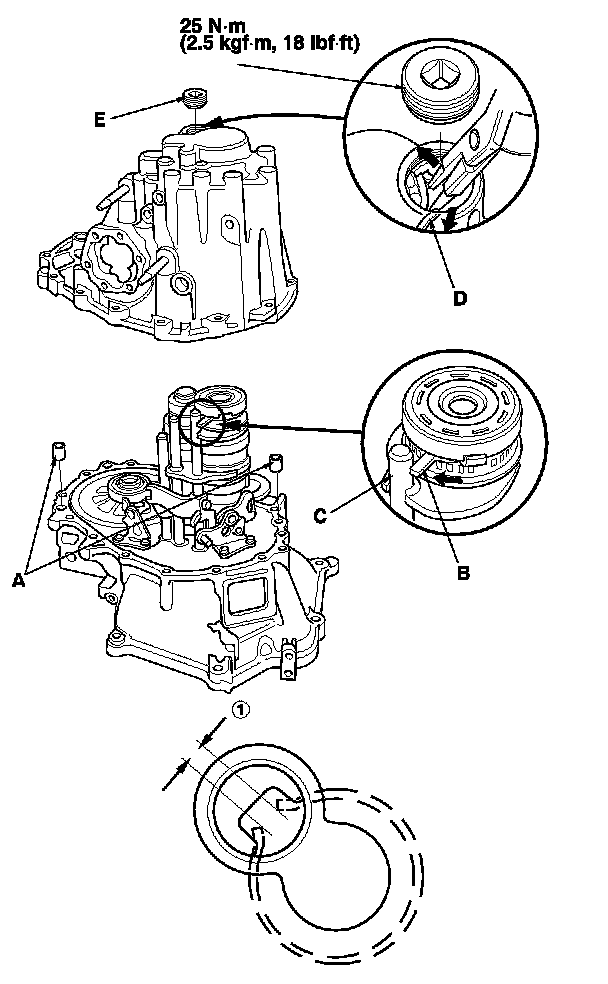 25 N·m
(2.5 kgf·m, 18 lbf·ft)

E

D

C

B

A

①