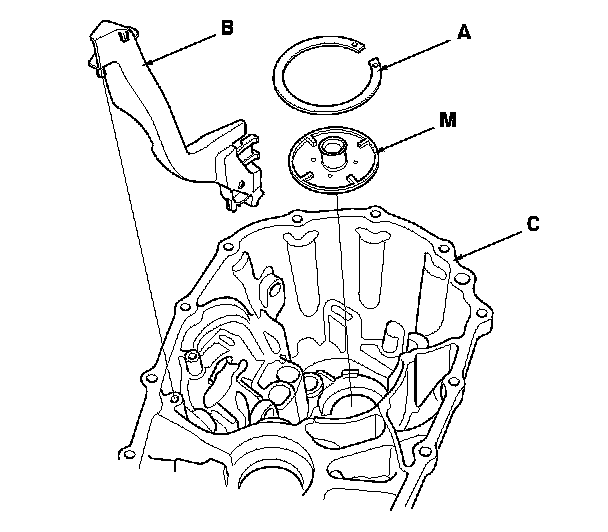 B
A
M
C