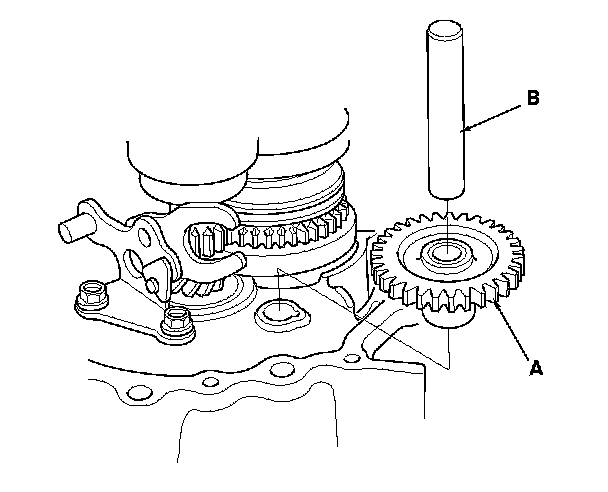 B

A