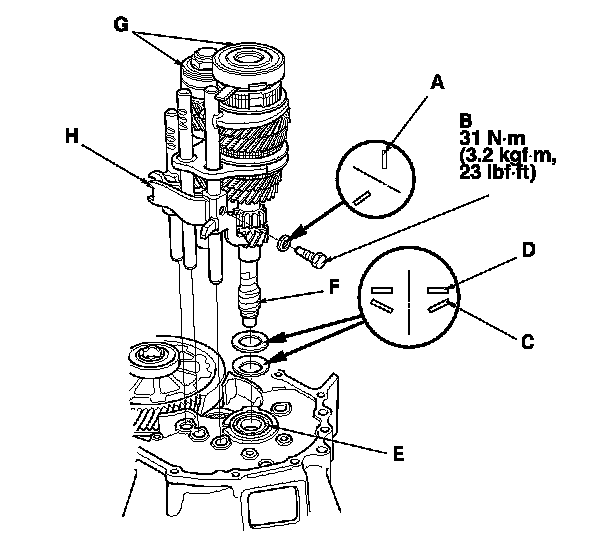 G

A

B
31 N·m
(3.2 kgf·m,
23 lbf·ft)

H

D

F

C

E