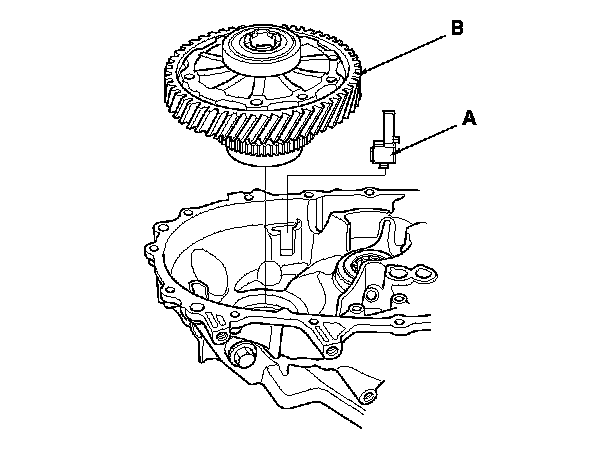 B

A