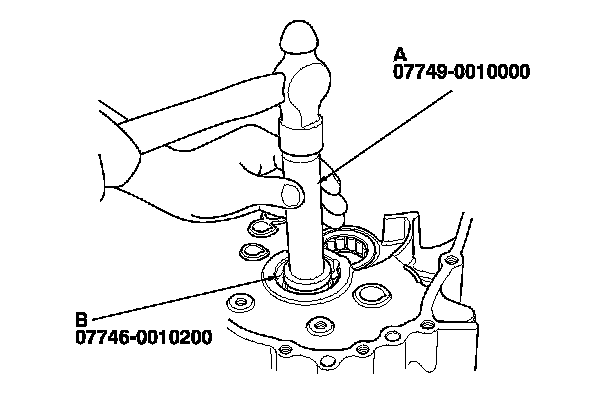 A
07749-0010000

B
07746-0010200