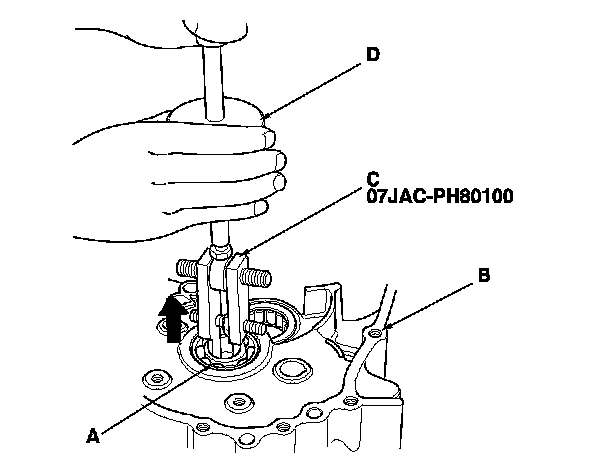 D

C
07JAC-PH80100

B

A