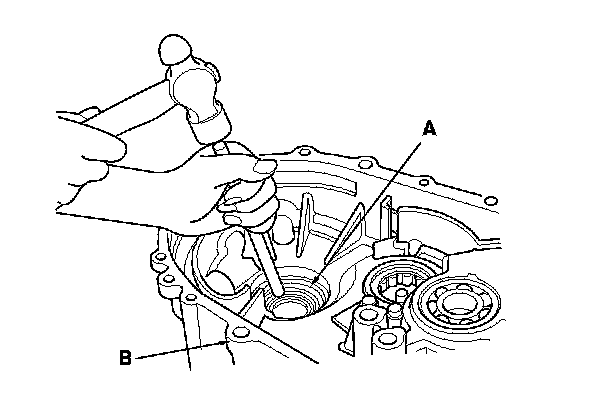 A

B