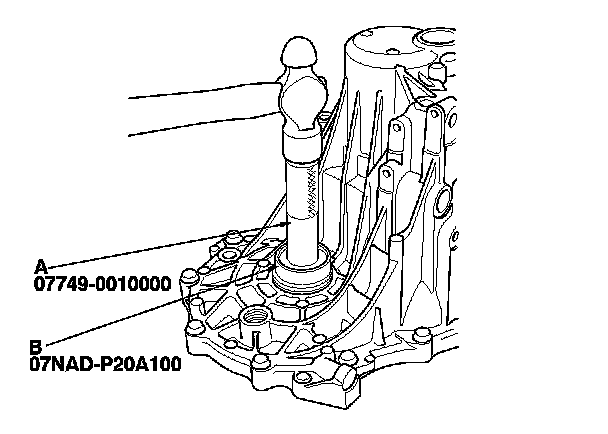 A
07749-0010000

B
07NAD-P20A100