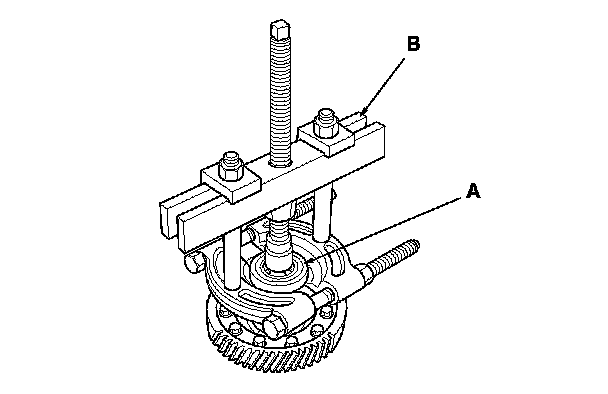 B

A