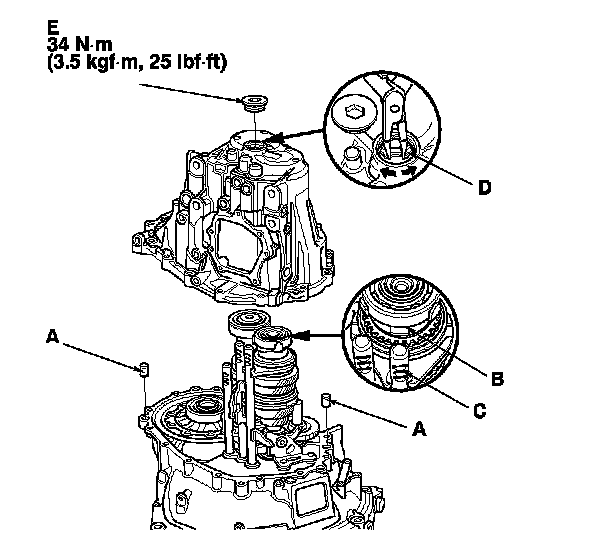 E
34 N·m
(3.5 kgf·m, 25 lbf·ft)

D

A

B

C

A