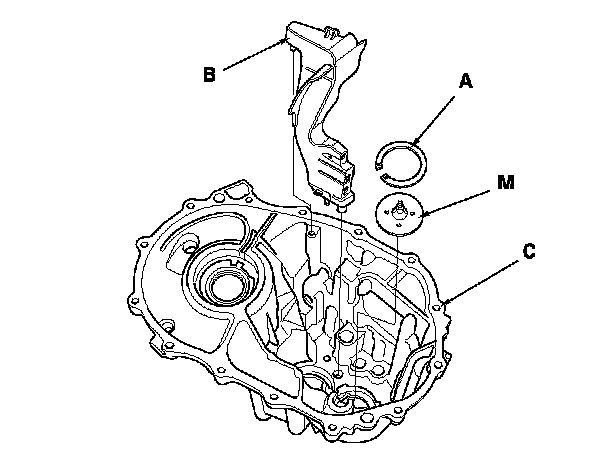 B
A
M
C