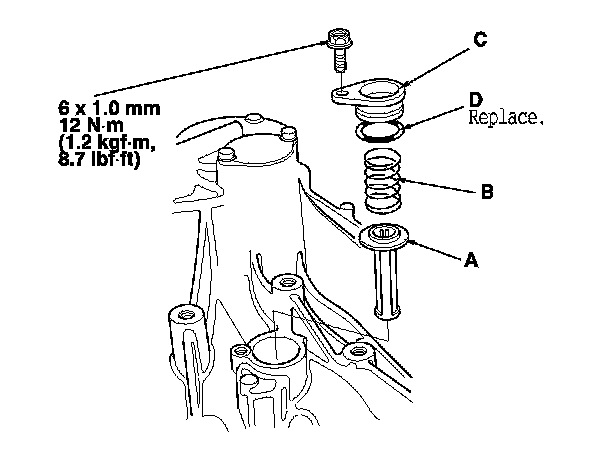 C

D
Replace.

6 x 1.0 mm
12 N·m
(1.2 kgf·m,
8.7 lbf·ft)

B

A