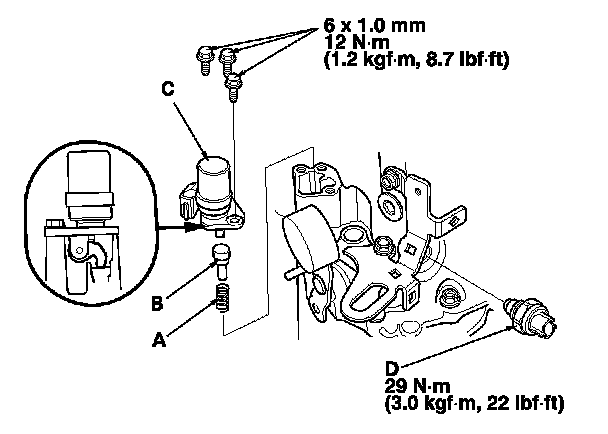 6 x 1.0 mm
12 N·m
(1.2 kgf·m, 8.7 lbf·ft)

C

B

A

D
29 N·m
(3.0 kgf·m, 22 lbf·ft)