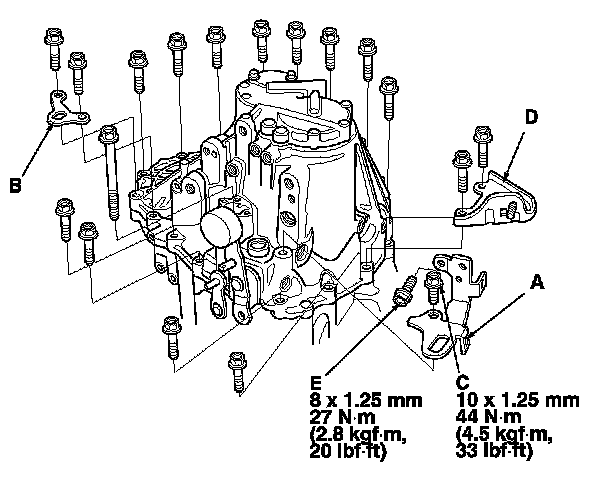 D

B

A

E
8 x 1.25 mm
27 N·m
(2.8 kgf·m,
20 lbf·ft)

C
10 x 1.25 mm
44 N·m
(4.5 kgf·m,
33 lbf·ft)