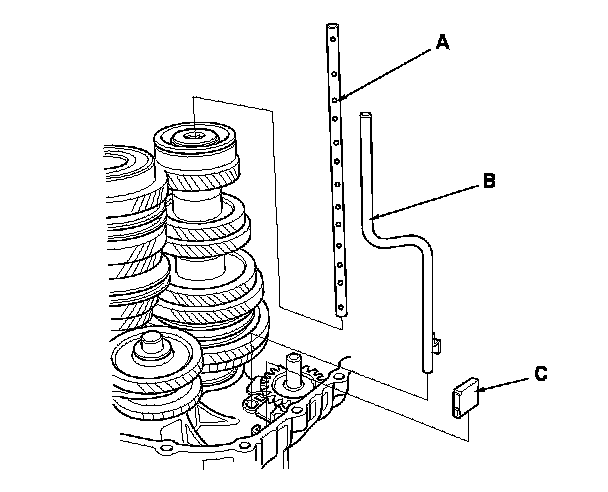 A
B
C