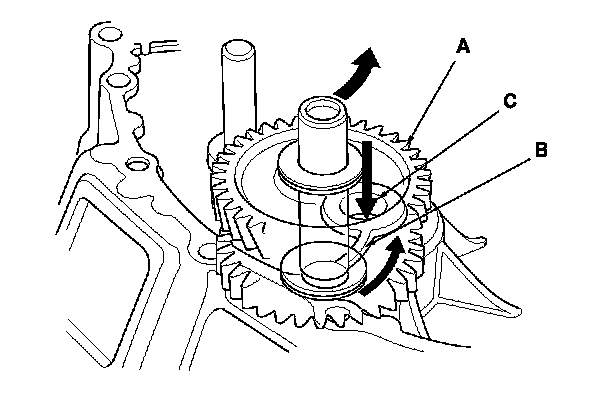 A
C
B