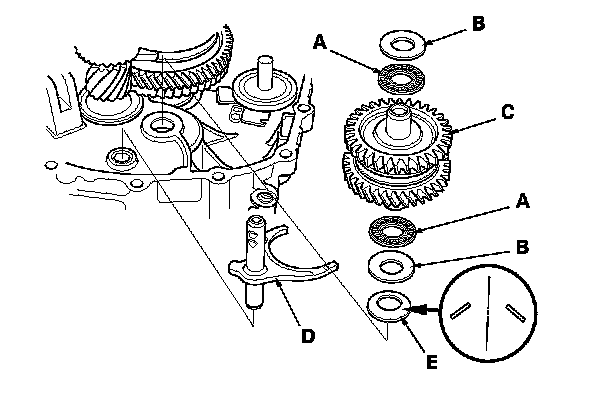 B
A
C
A
B
D
E