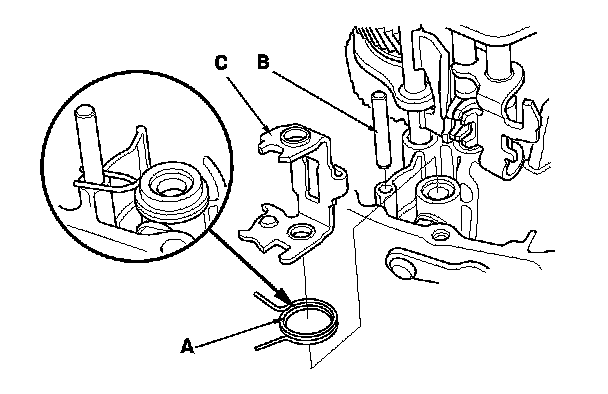 C
B
A