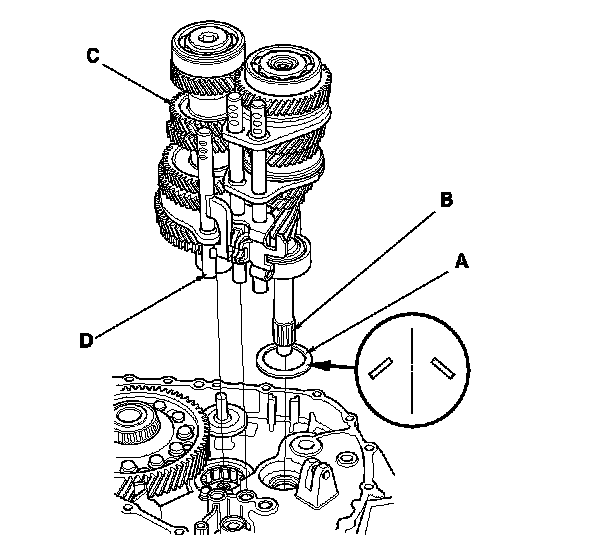 C
B
A
D