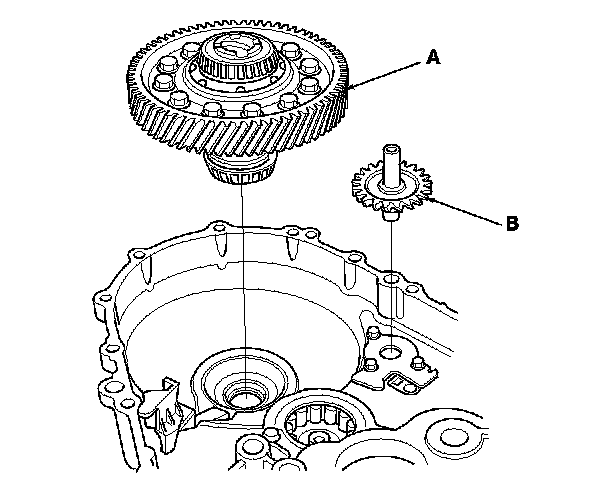 A
B