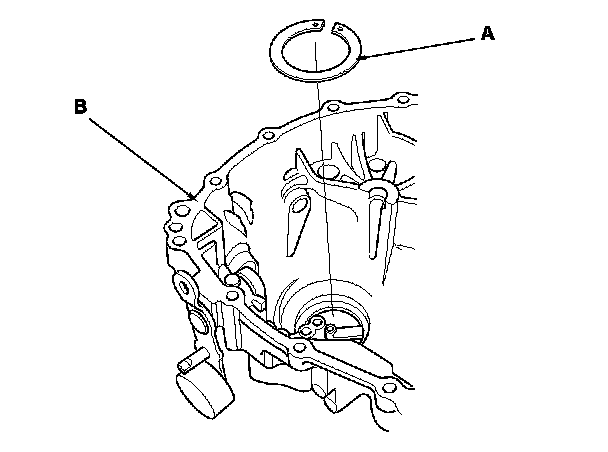 A

B