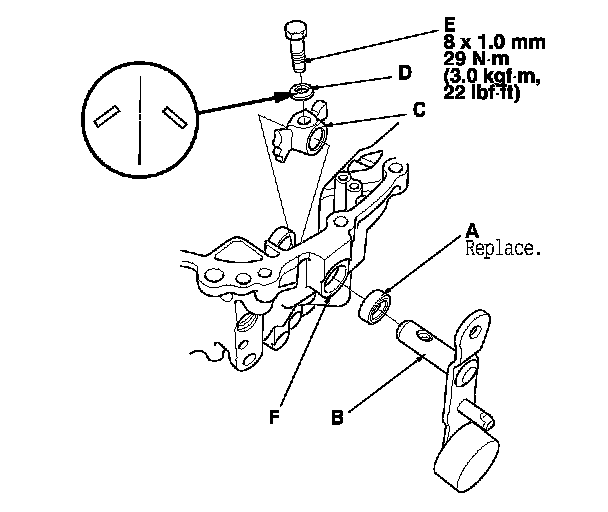 E
8 x 1.0 mm
29 N·m
(3.0 kgf·m,
22 lbf·ft)

D

C

A
Replace.

F

B