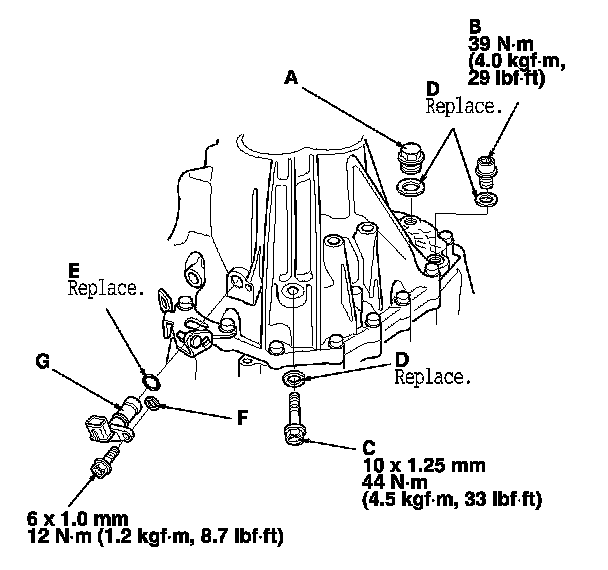 B
39 N·m
(4.0 kgf·m,
29 lbf·ft)

A

D
Replace.

E
Replace.

G

F

D
Replace.

C
10 x 1.25 mm
44 N·m
(4.5 kgf·m, 33 lbf·ft)

6 x 1.0 mm
12 N·m (1.2 kgf·m, 8.7 lbf·ft)