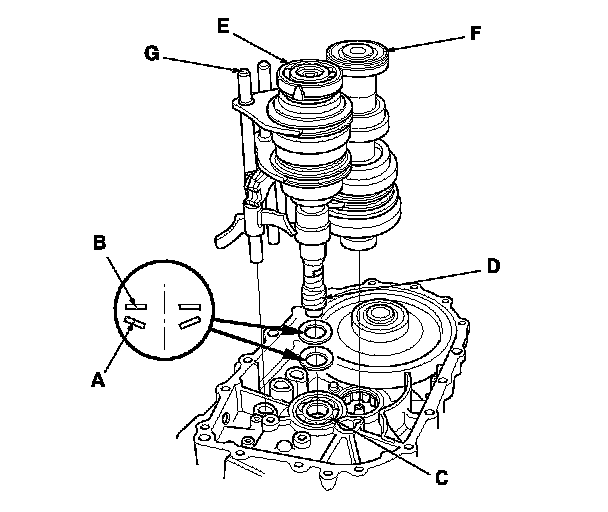 E
F
G
B
D
A
C