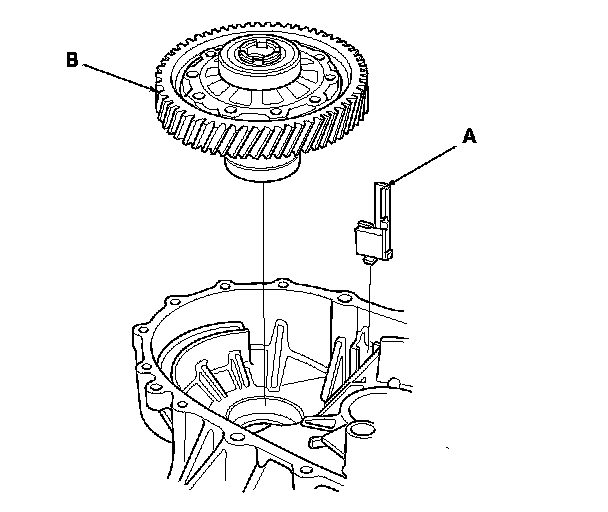 B
A