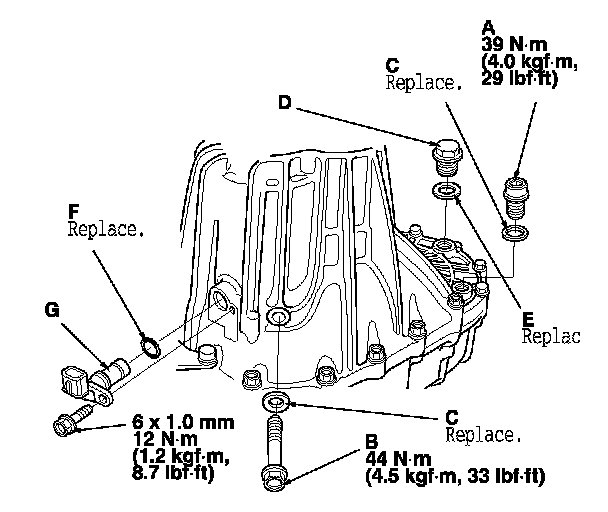 A
39 N·m
(4.0 kgf·m,
29 lbf·ft)

C
Replace.

D

F
Replace.

G

E
Replac

6 x 1.0 mm
12 N·m
(1.2 kgf·m,
8.7 lbf·ft)

C
Replace.

B
44 N·m
(4.5 kgf·m, 33 lbf·ft)