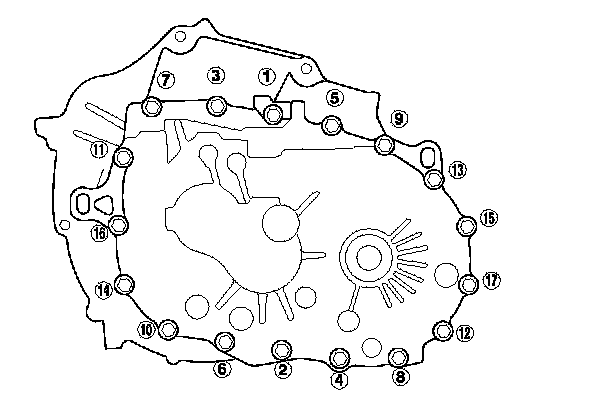 7
3
1
5
9
11
13
16
15
14
17
10
12
6
2
4
8