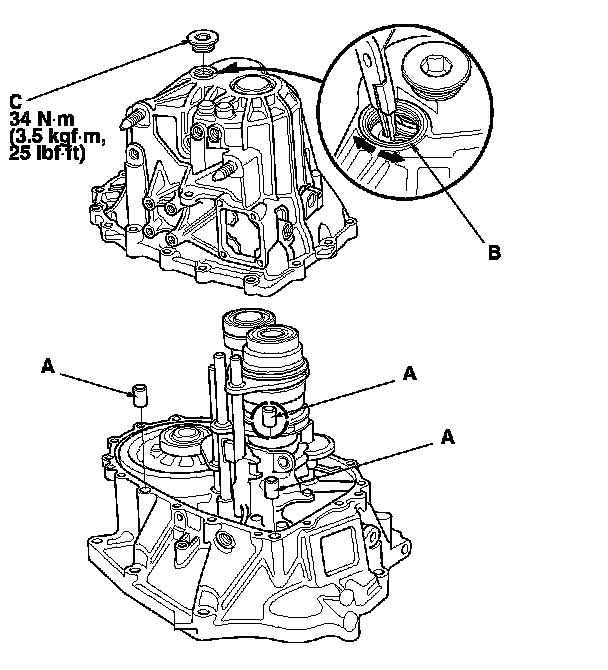 C
34 N·m
(3.5 kgf·m,
25 lbf·ft)

B

A

A

A