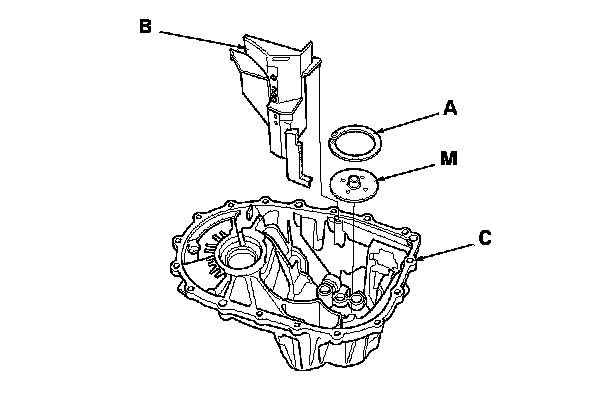 B

A

M

C