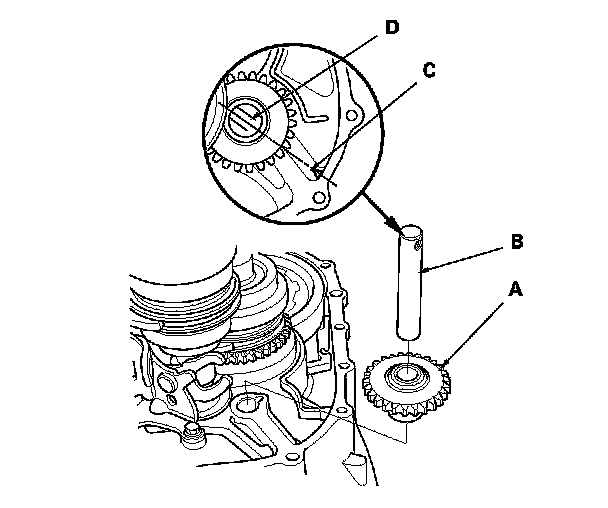 D
C
B
A