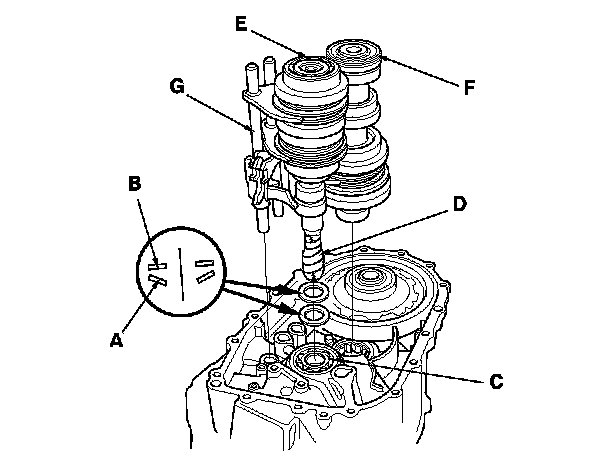 E
F
G
B
D
A
C