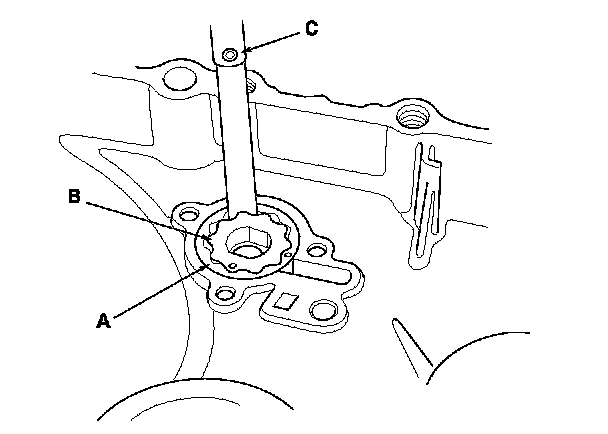 C

B

A