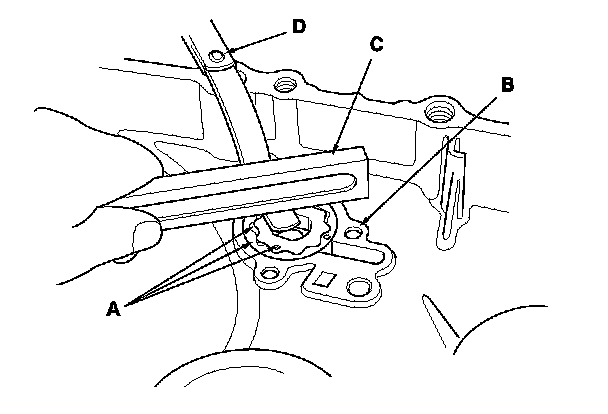 D
C
B
A