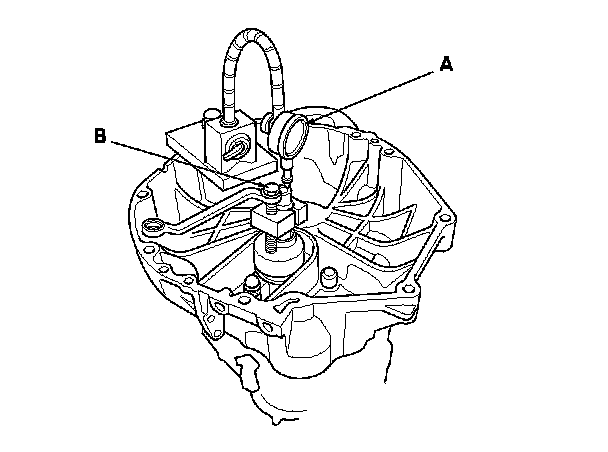 A

B