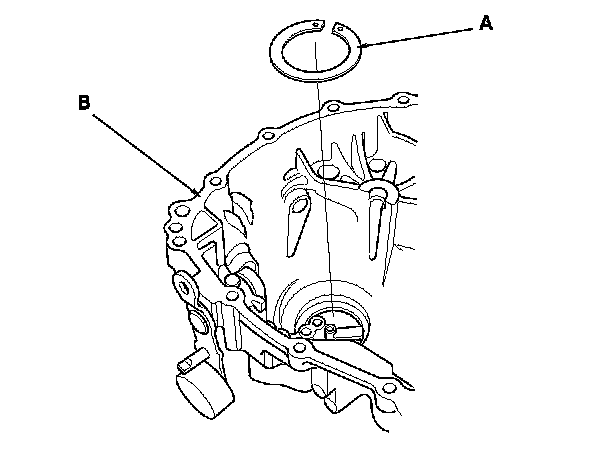 A

B