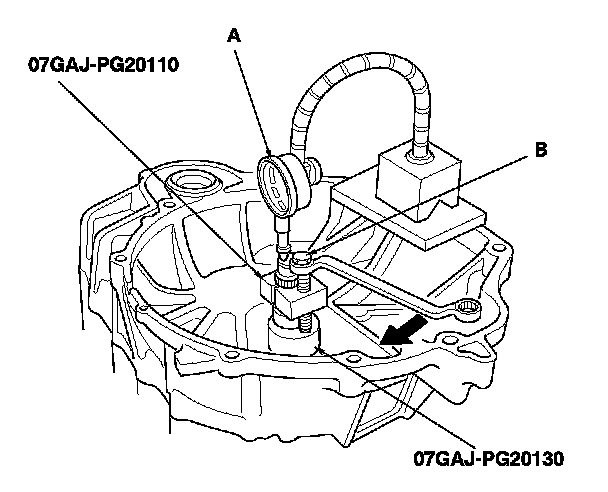 A
07GAJ-PG20110
B
07GAJ-PG20130