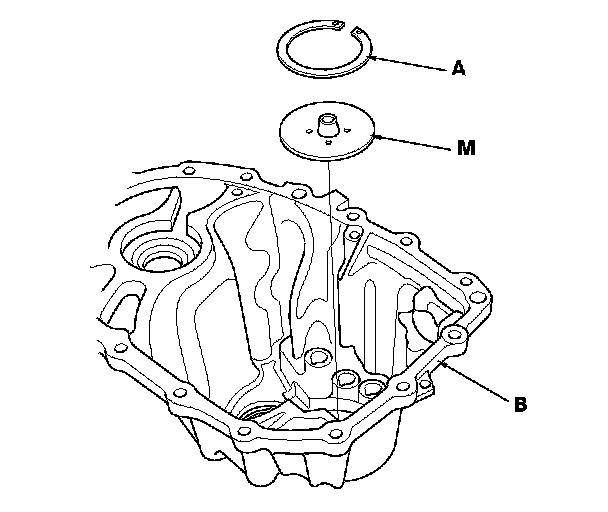 A

M

B