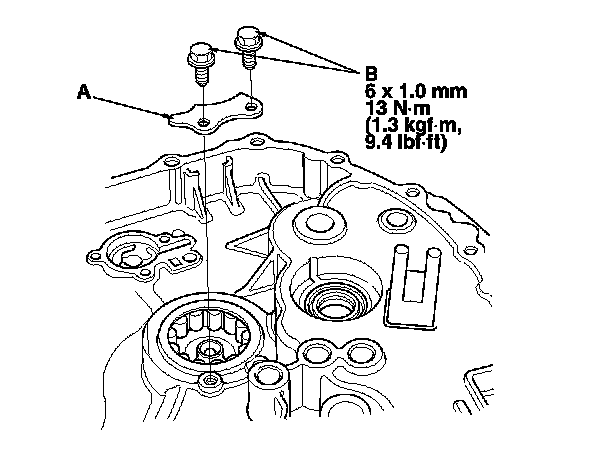 A

B
6 x 1.0 mm
13 N·m
(1.3 kgf·m,
9.4 lbf·ft)