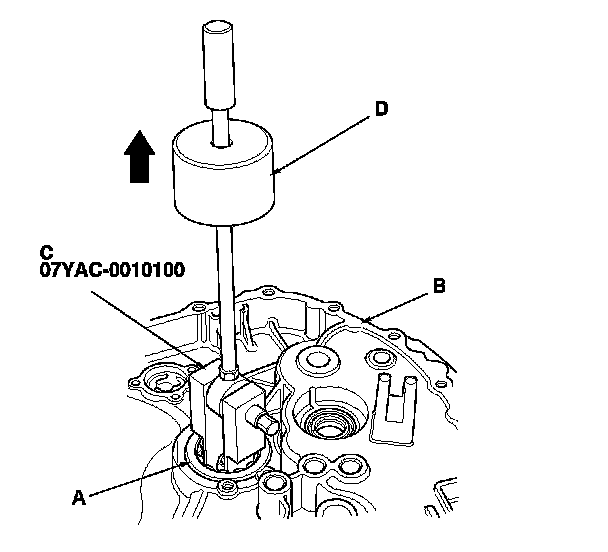 D

C
07YAC-0010100

B

A