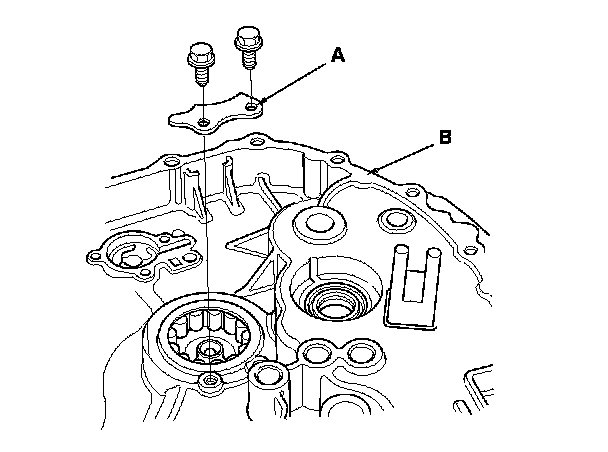 A

B