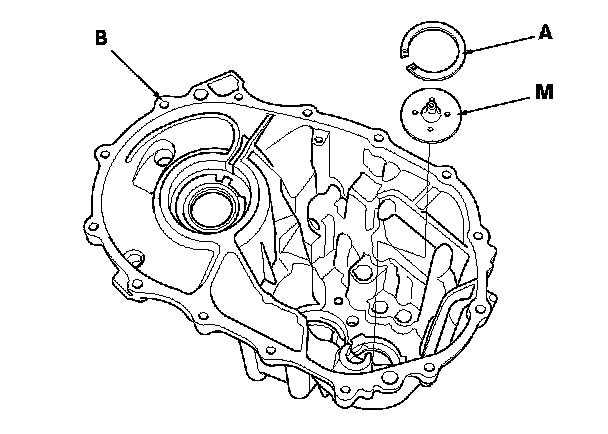 B
A
M